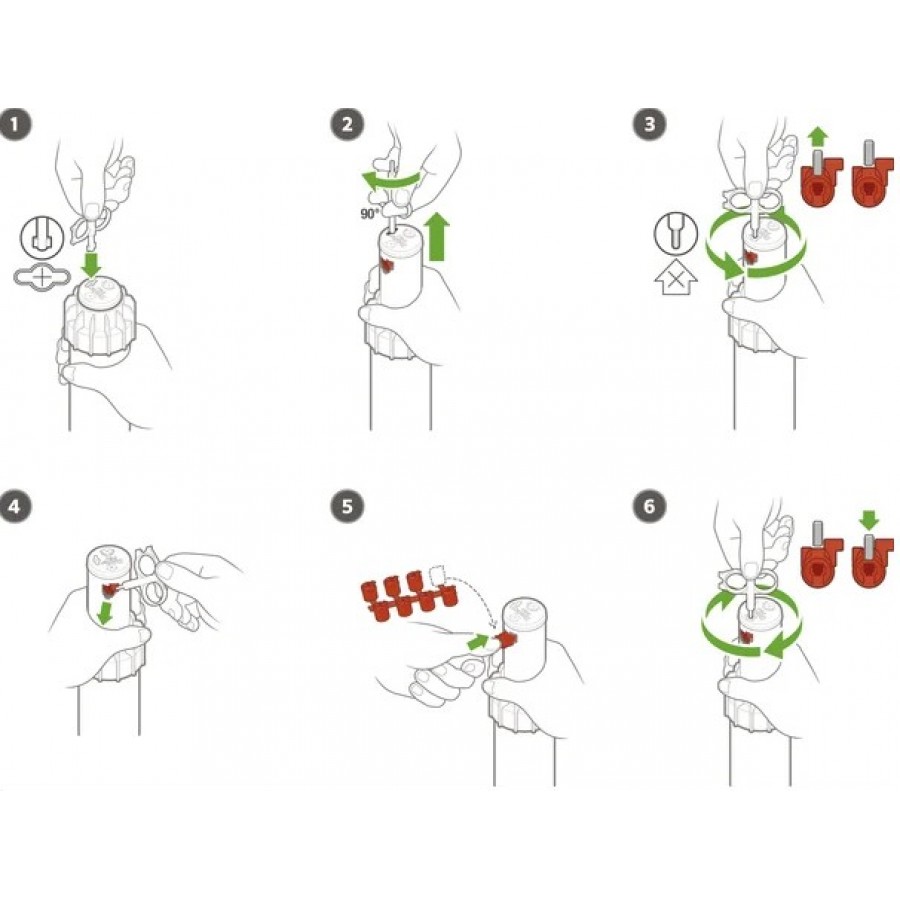 1

2

90°

3

4

5

6